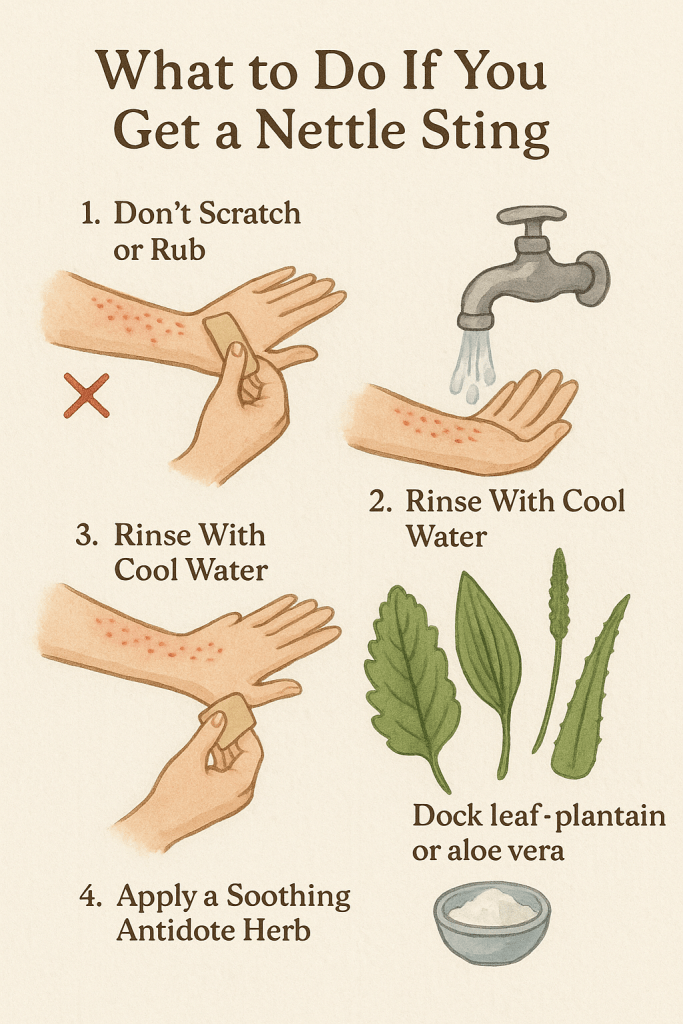 What to Do If You Get a Nettle Sting

1. Don't Scratch or Rub

2. Rinse With Cool Water

3. Rinse With Cool Water

Dock leaf - plantain or aloe vera

4. Apply a Soothing Antidote Herb